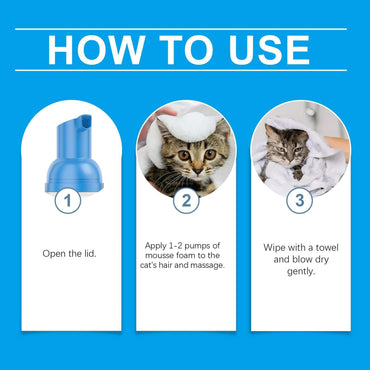 HOW TO USE

1

Open the lid.

2

Apply 1-2 pumps of mousse foam to the cat's hair and massage.

3

Wipe with a towel and blow dry gently.