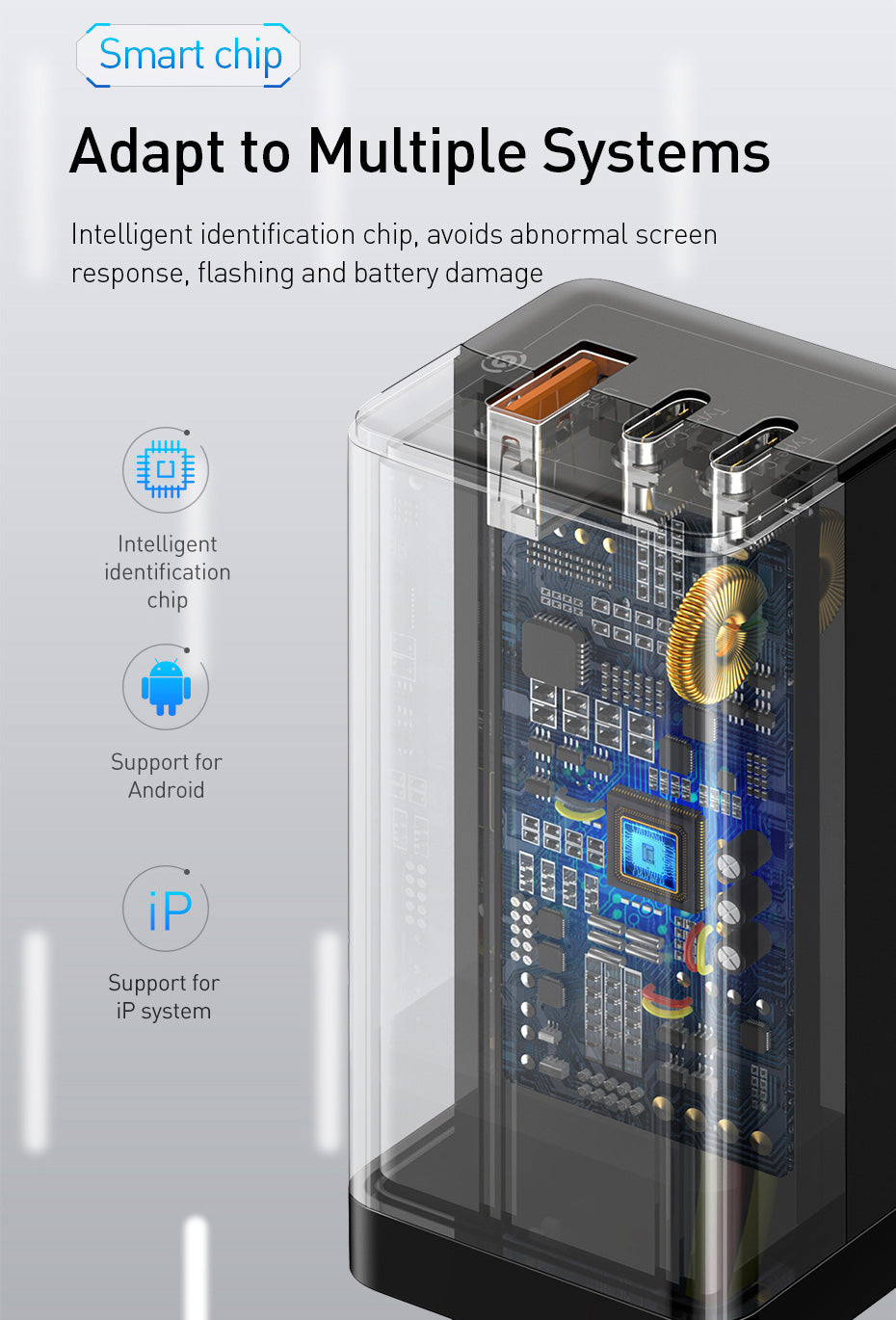 Smart chip

Adapt to Multiple Systems

Intelligent identification chip, avoids abnormal screen response, flashing and battery damage

Intelligent identification chip

Support for Android

iP

Support for iP system